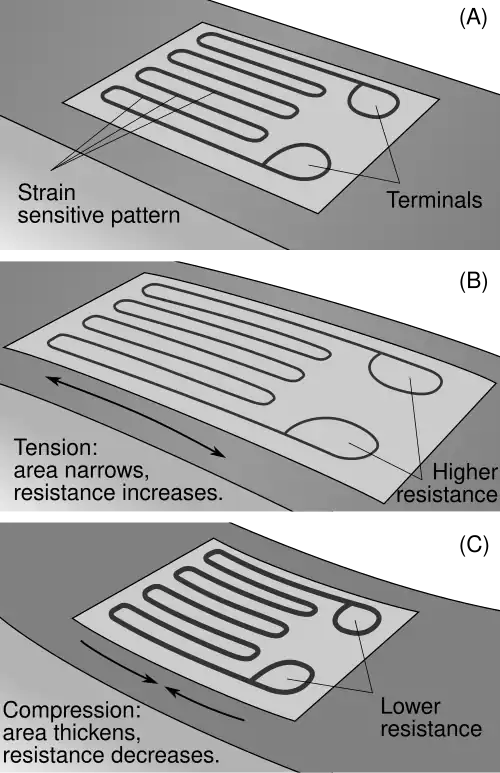 (A)

Strain sensitive pattern

Terminals

(B)

Tension: area narrows, resistance increases.

Higher resistance

(C)

Compression: area thickens, resistance decreases.

Lower resistance